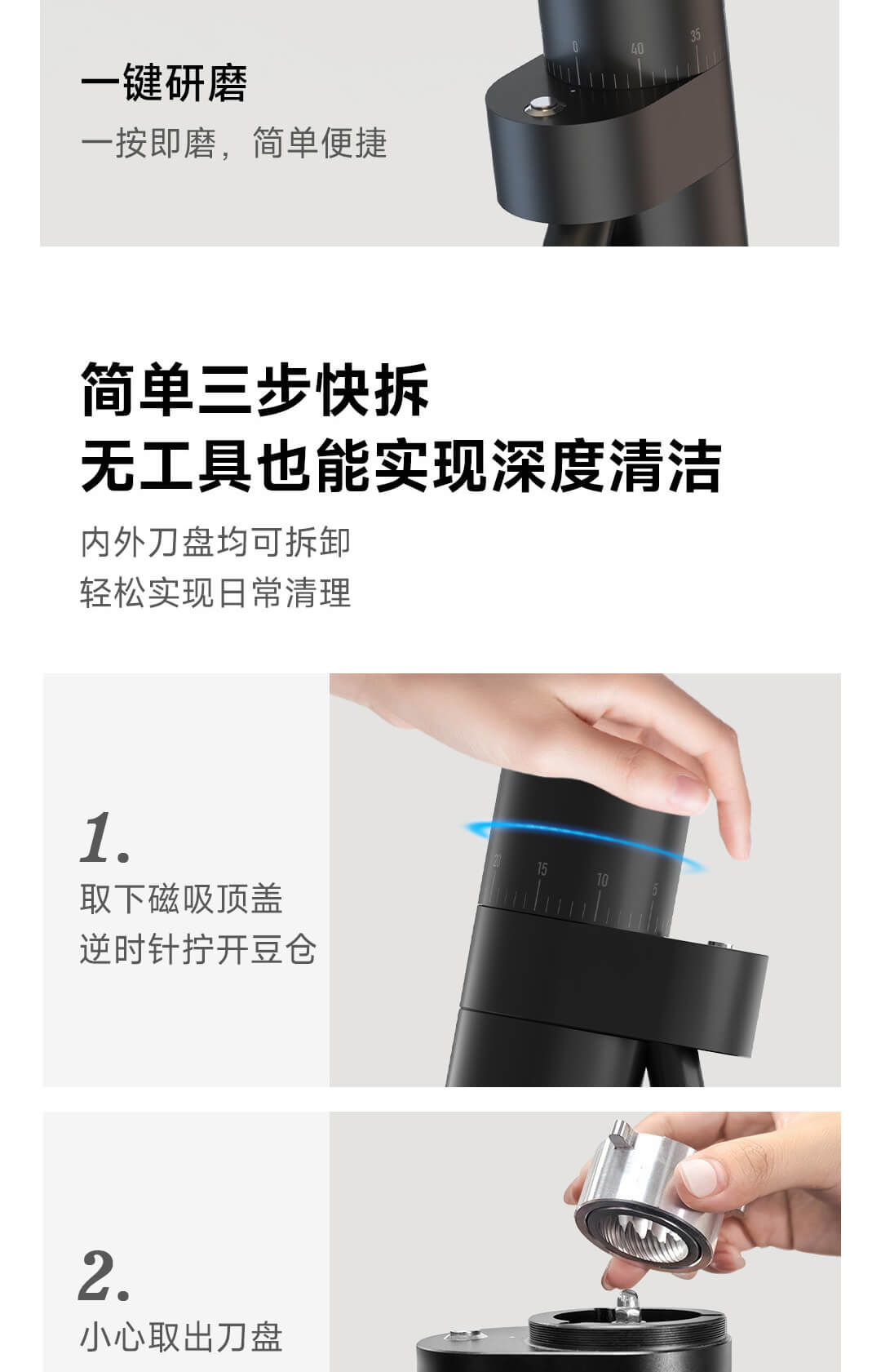 一键研磨
一按即磨，简单便捷

0 40 35

简单三步快拆
无工具也能实现深度清洁
内外刀盘均可拆卸
轻松实现日常清理

1.
取下磁吸顶盖
逆时针拧开豆仓

20 15 10 5

2.
小心取出刀盘